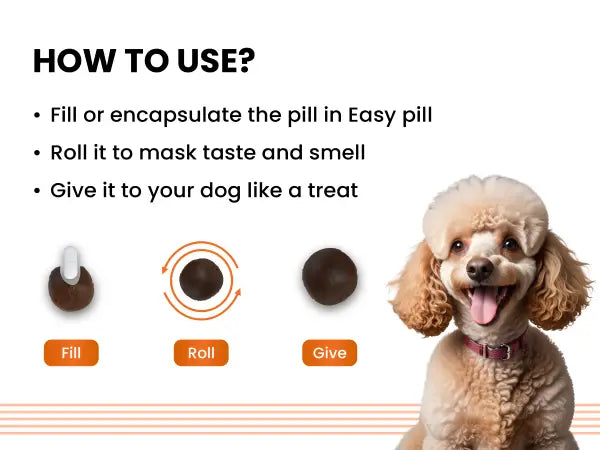 HOW TO USE?

• Fill or encapsulate the pill in Easy pill

• Roll it to mask taste and smell

• Give it to your dog like a treat

Fill

Roll

Give