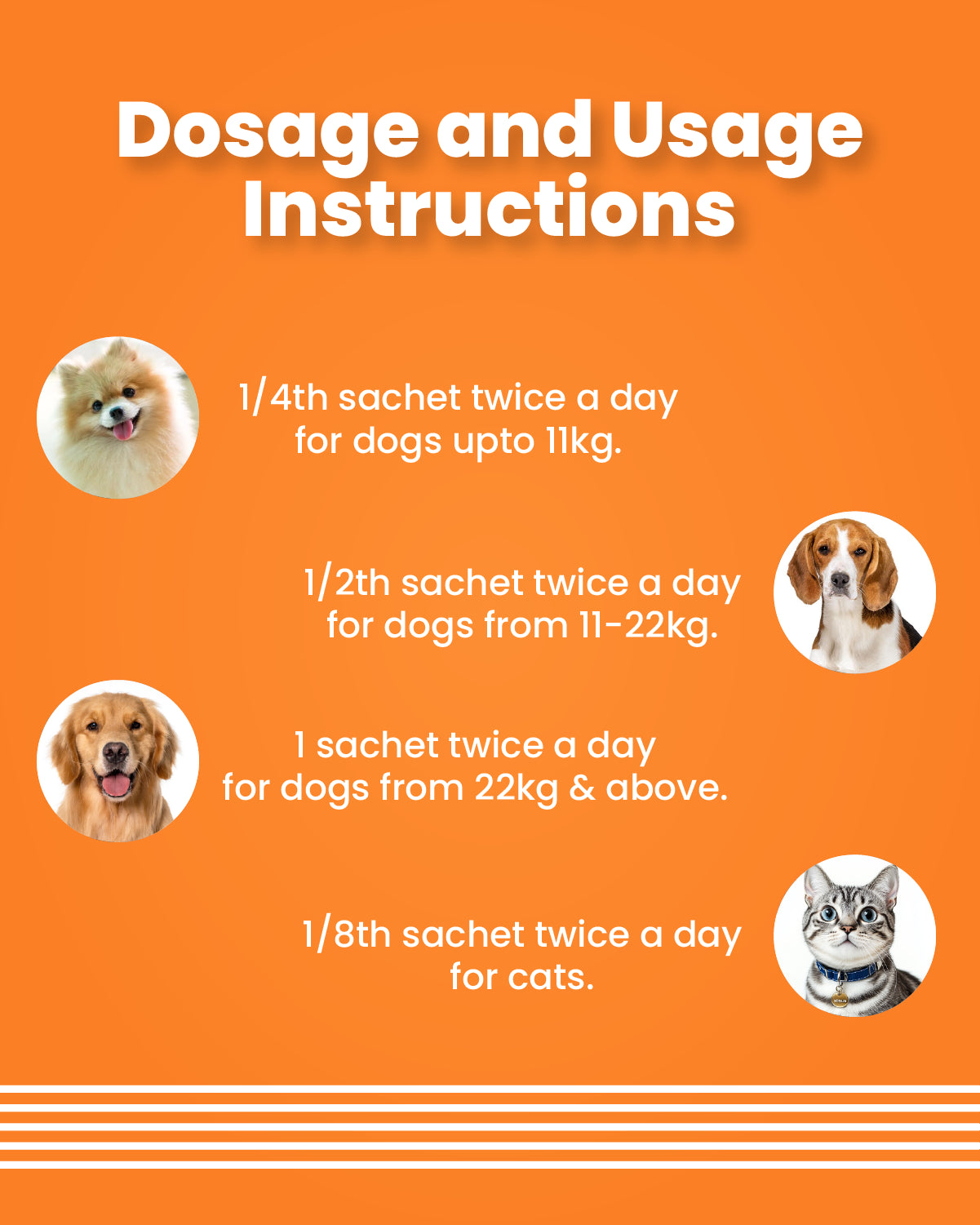 Dosage and Usage Instructions

1/4th sachet twice a day for dogs upto 11kg.

1/2th sachet twice a day for dogs from 11-22kg.

1 sachet twice a day for dogs from 22kg & above.

1/8th sachet twice a day for cats.